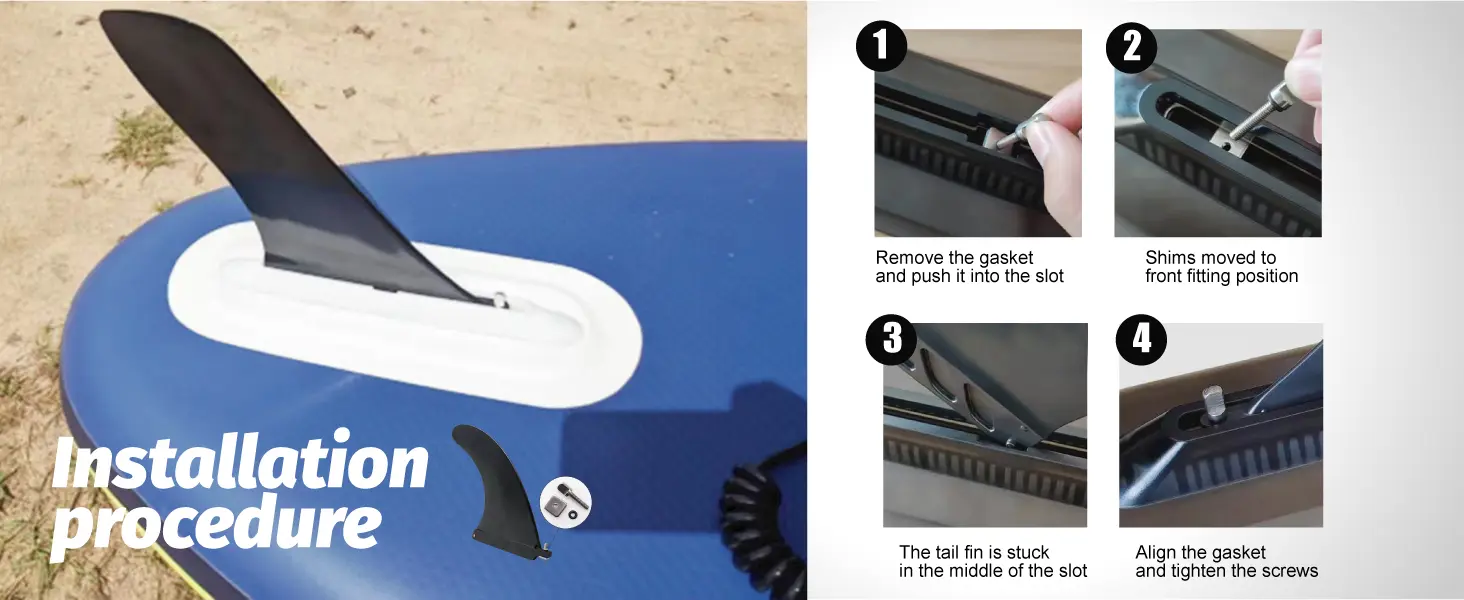 Installation procedure

1
Remove the gasket and push it into the slot

2
Shims moved to front fitting position

3
The tail fin is stuck in the middle of the slot

4
Align the gasket and tighten the screws