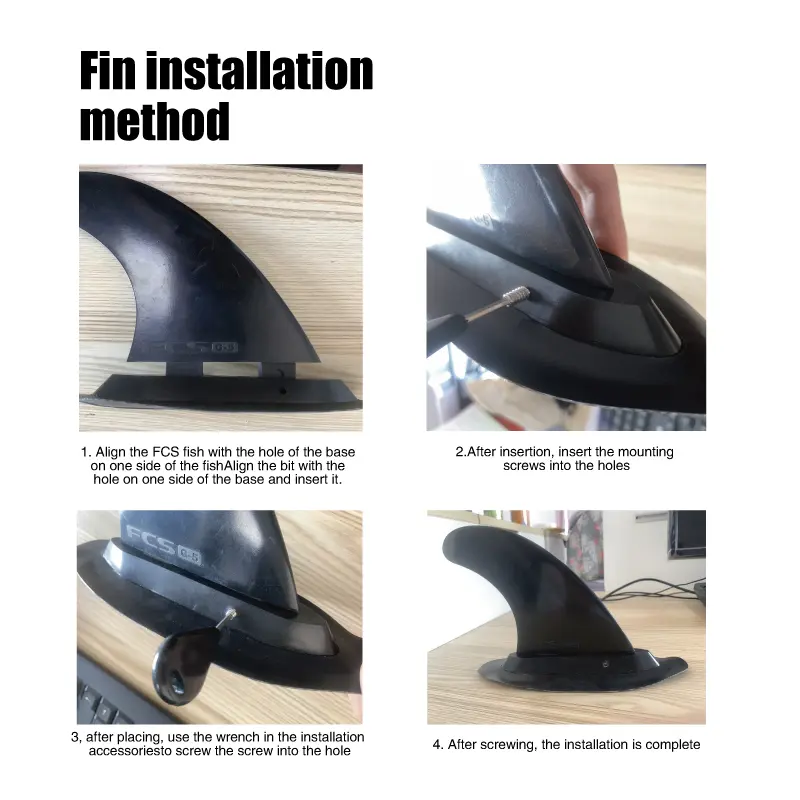 Fin installation method

FCS G-5

1. Align the FCS fish with the hole of the base on one side of the fishAlign the bit with the hole on one side of the base and insert it.

2.After insertion, insert the mounting screws into the holes

FCS G-5

3, after placing, use the wrench in the installation accessoriesto screw the screw into the hole

4. After screwing, the installation is complete